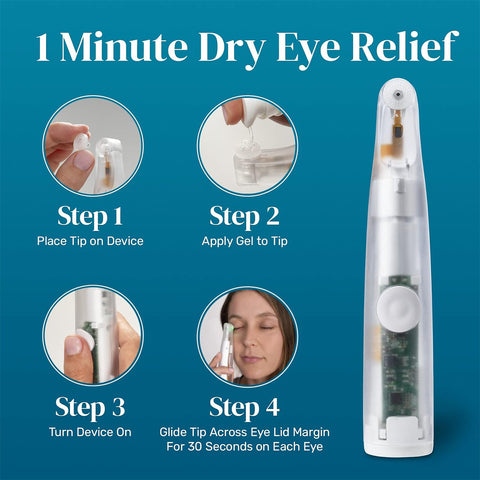 1 Minute Dry Eye Relief

Step 1
Place Tip on Device

Step 2
Apply Gel to Tip

Step 3
Turn Device On

Step 4
Glide Tip Across Eye Lid Margin For 30 Seconds on Each Eye